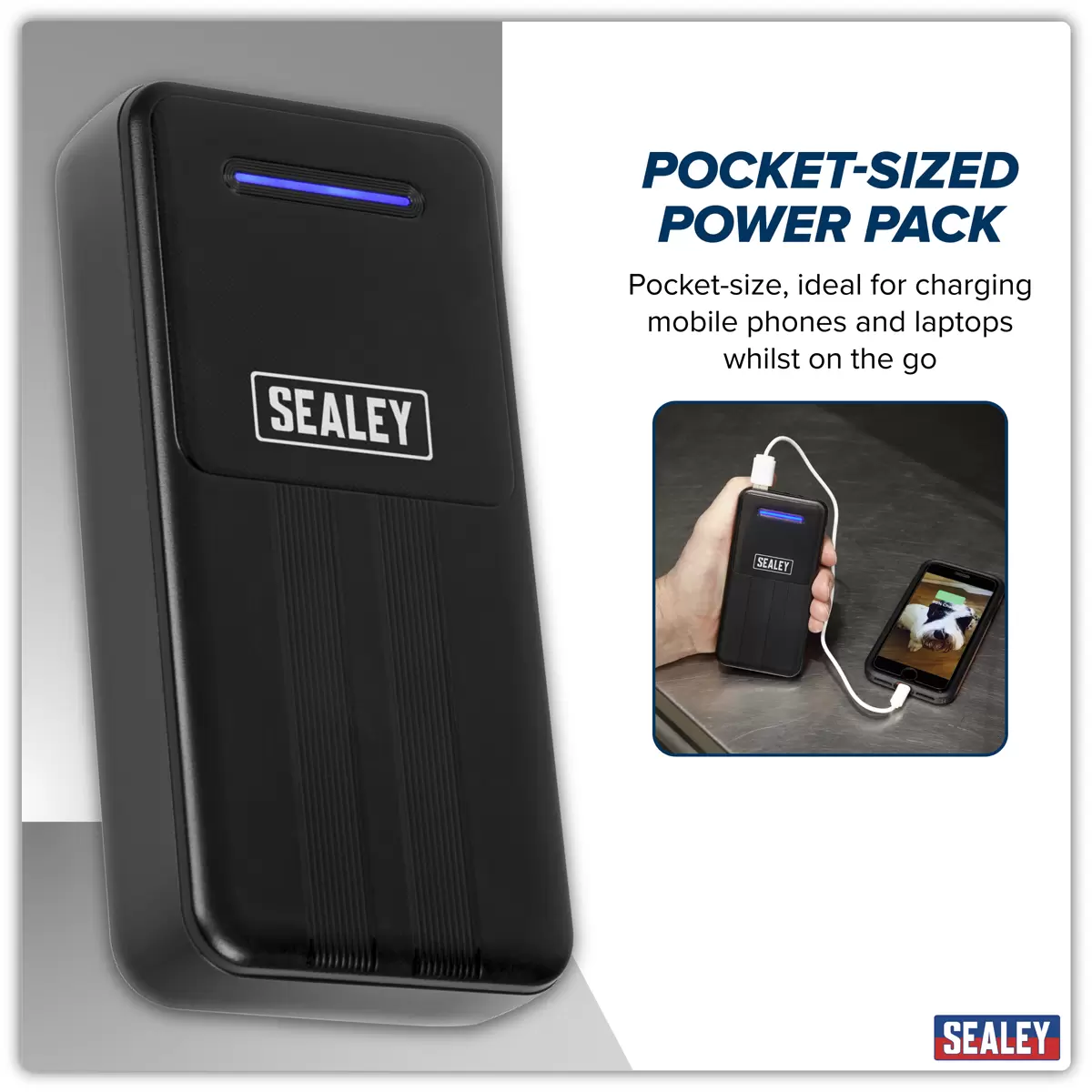 SEALEY

POCKET-SIZED POWER PACK

Pocket-size, ideal for charging mobile phones and laptops whilst on the go

SEALEY

SEALEY